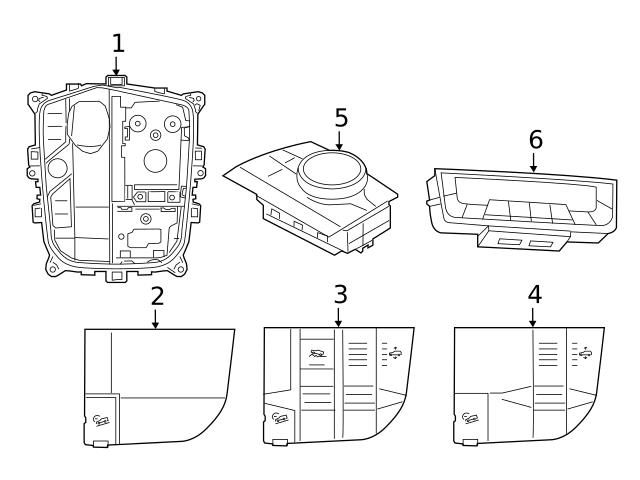 1
5
6
2
3
4