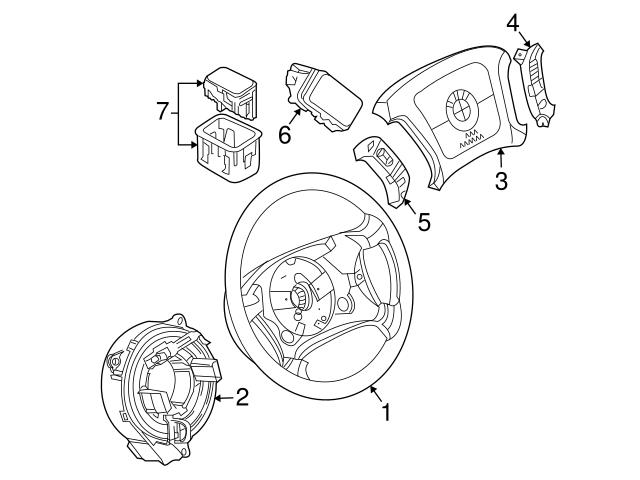 4
7
6
3
5
2
1