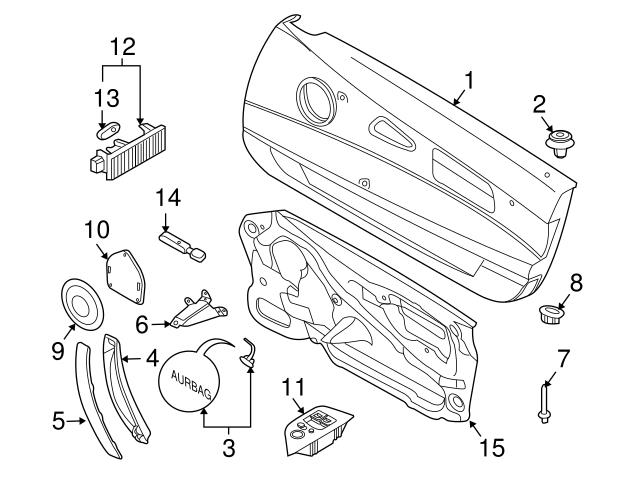 12
13
1
2
14
10
8
9
6
4
AURBAG
7
11
5
3
15