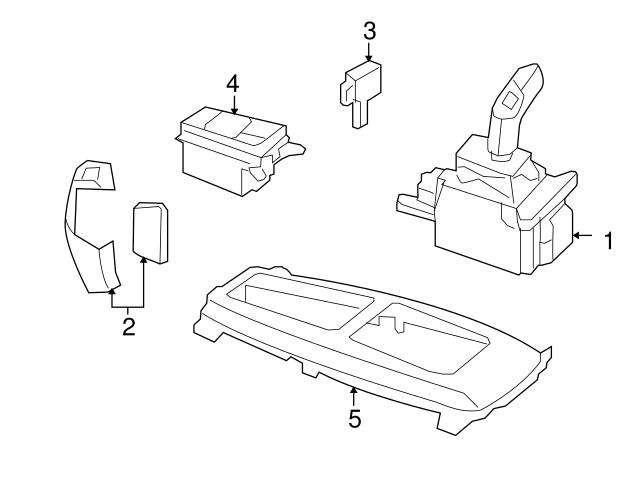 3
4
1
2
5