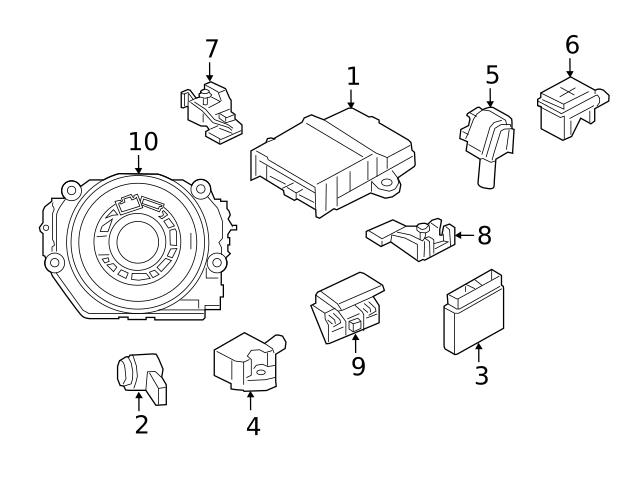 7
1
5
6
10
8
9
3
2
4