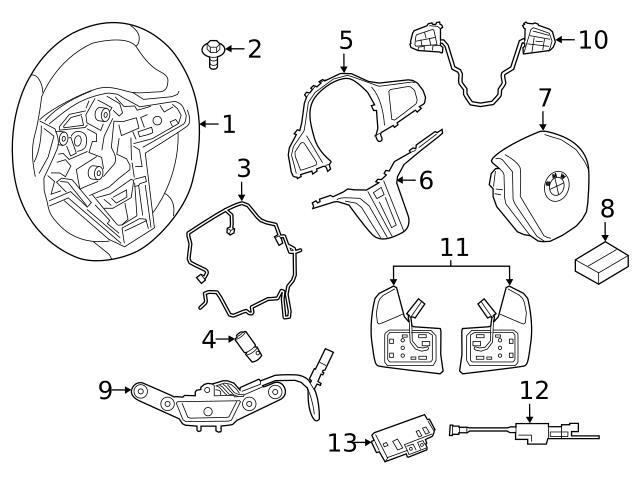 2
5
10
1
7
3
6
8
11
4
9
12
13