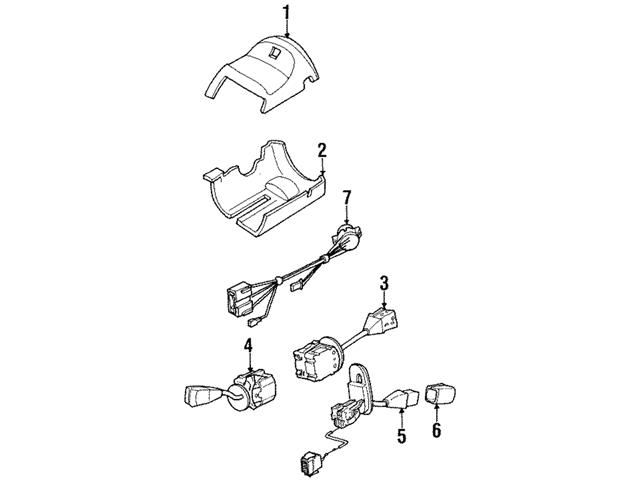 1
2
7
3
4
5
6