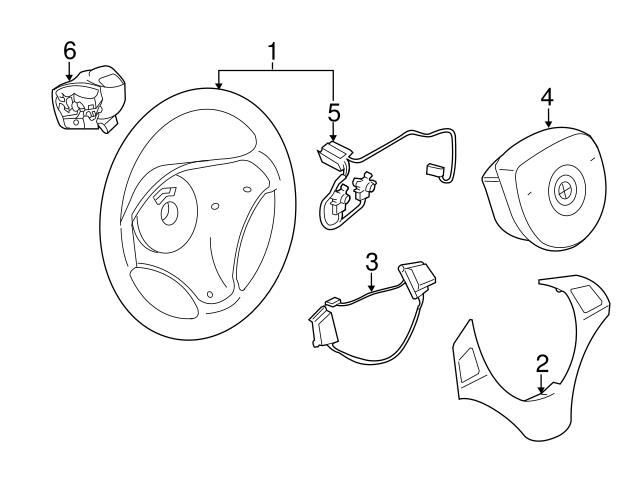 6
1
5
4
3
2