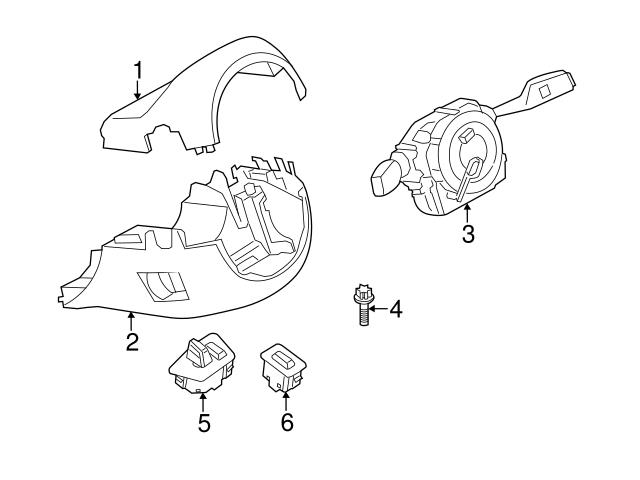 1
3
4
2
5
6