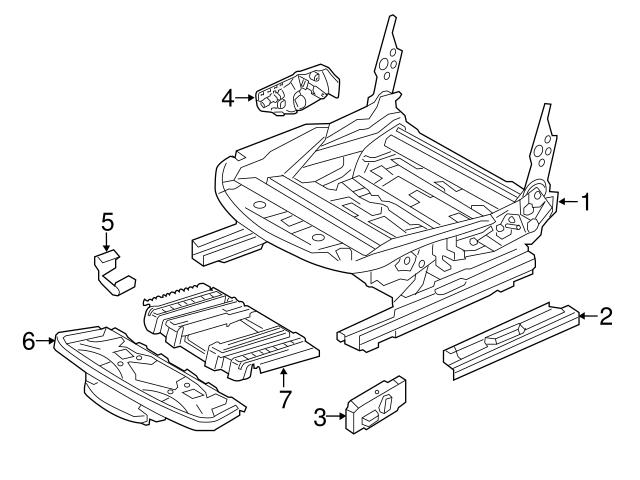 4
1
5
2
6
7
3