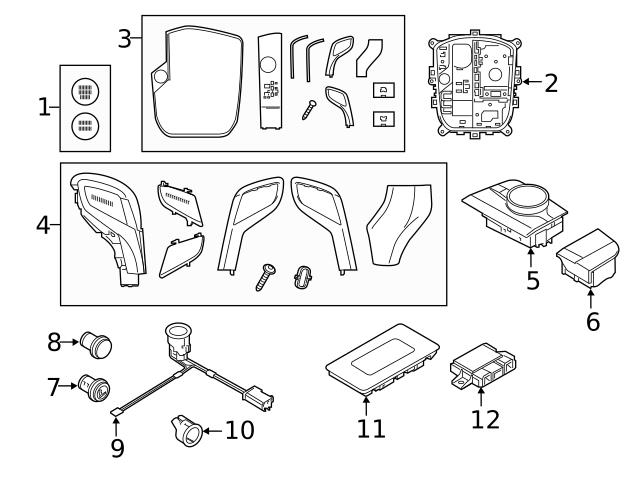 3
1
2
4
5
6
8
7
9
10
11
12