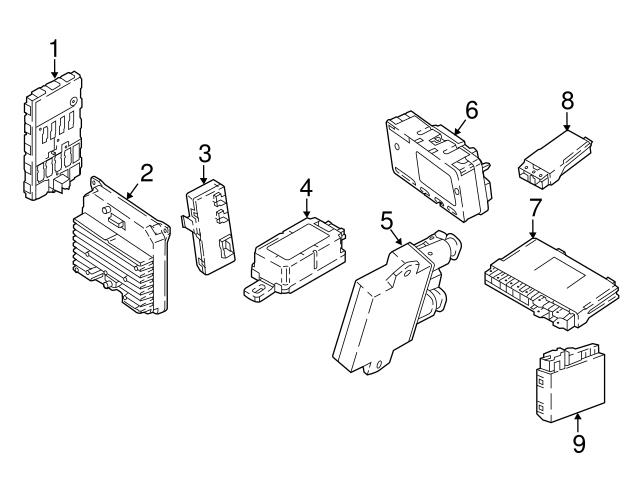 1
2
3
4
5
6
8
7
9