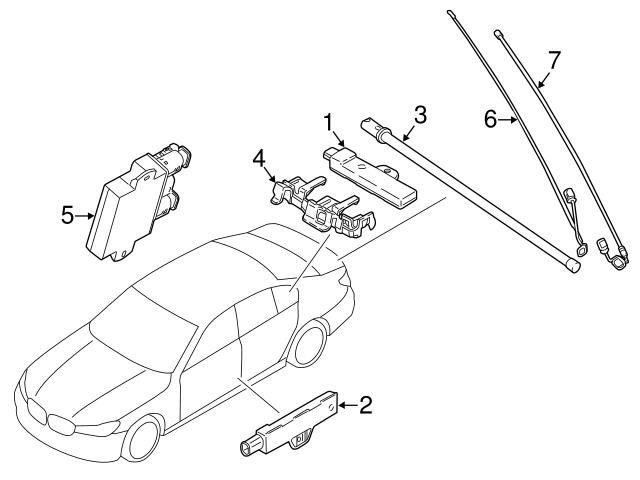 7
6
3
1
4
5
2