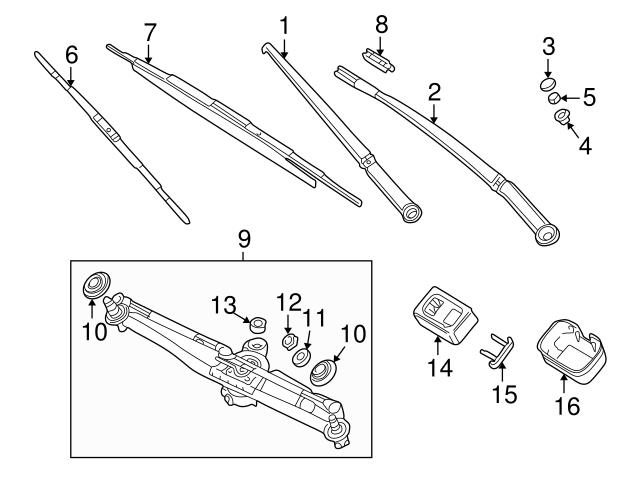 6
7
1
8
2
3
5
4
9
10
13
12
11
10
14
15
16