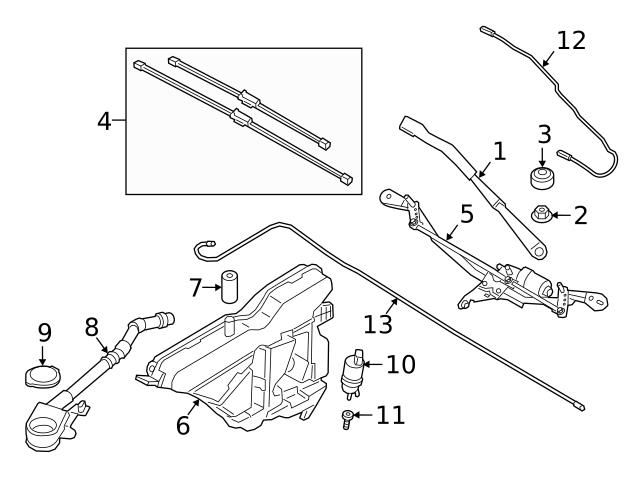 12
4
3
1
2
5
7
13
9
8
10
6
11