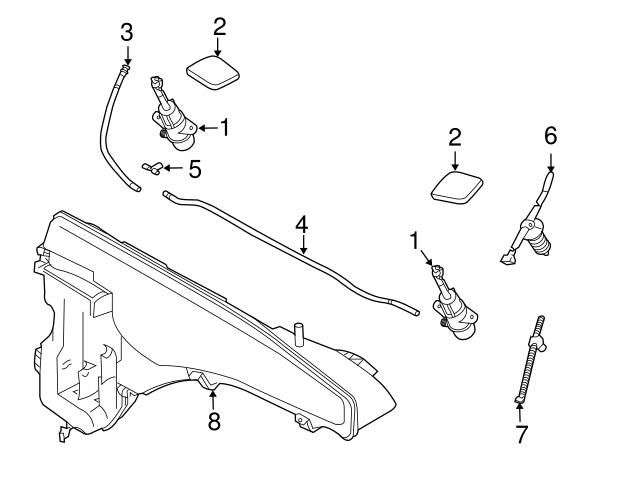 3
2
1
5
2
6
4
1
8
7