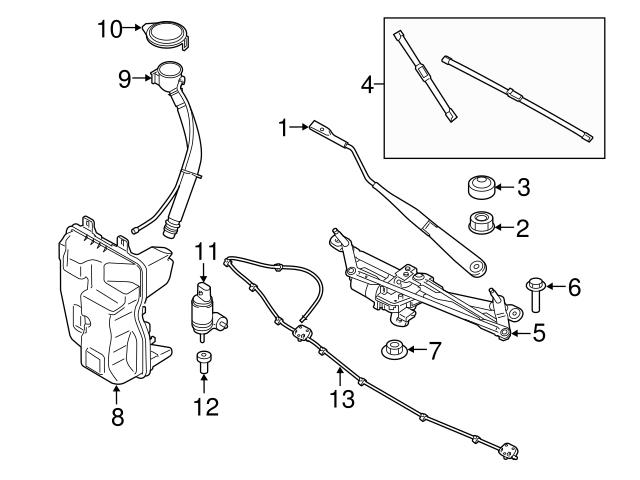 10
9
4
1
3
2
11
6
5
7
8
12
13