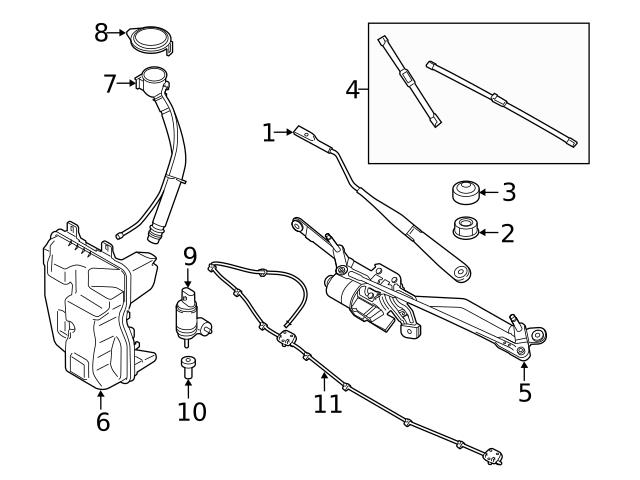 8
7
4
1
3
2
9
5
6
10
11