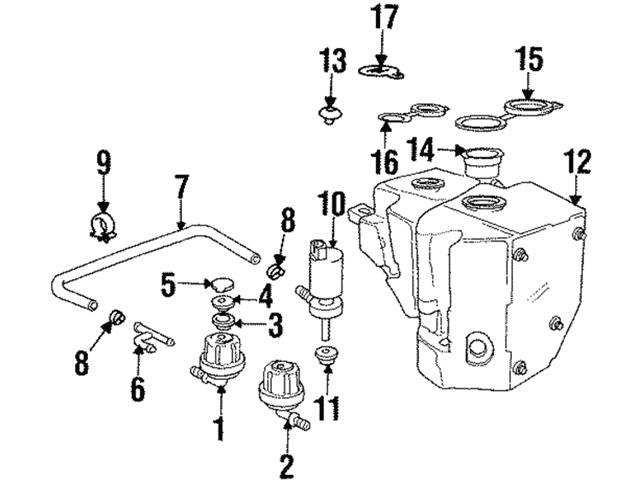 17
13
15
16
14
12
9
7
10
8
5
4
3
8
6
1
11
2