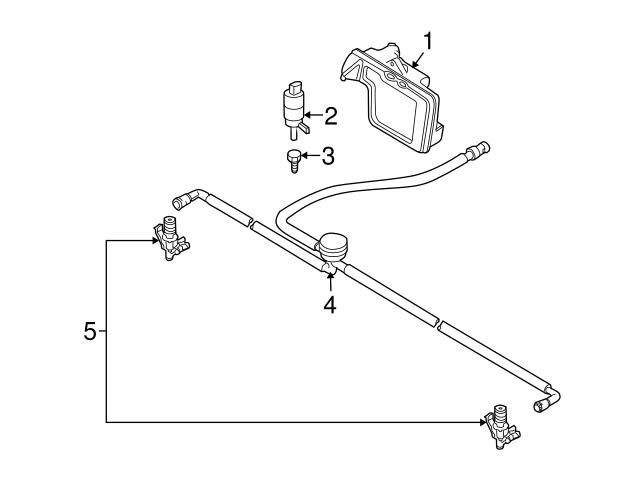 1
2
3
4
5