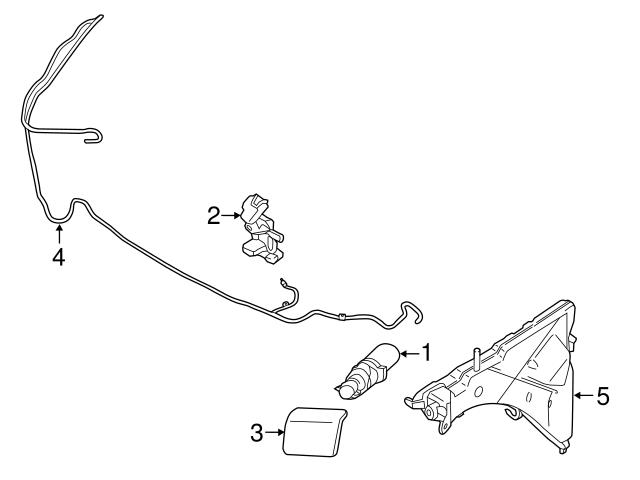 2
4
1
5
3