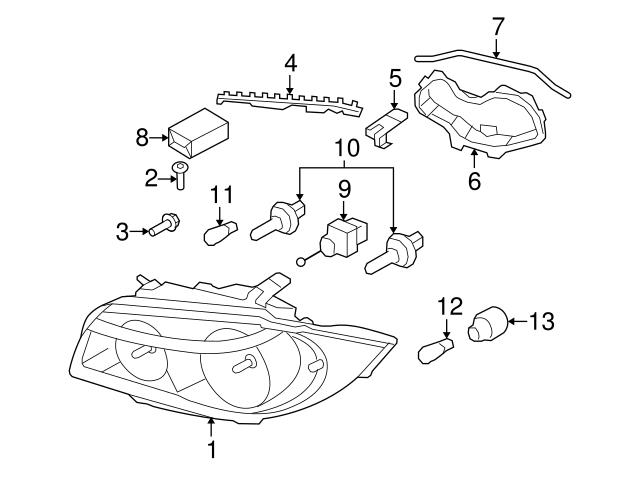 7
4
5
8
10
6
2
11
9
3
12
13
1