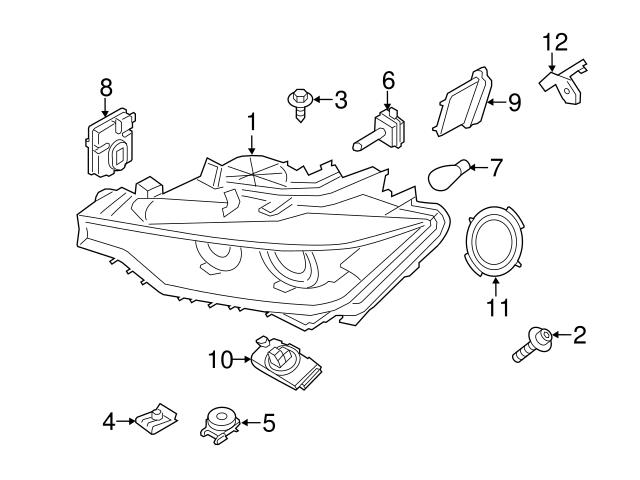 12
8
3
6
9
1
7
11
2
10
4
5