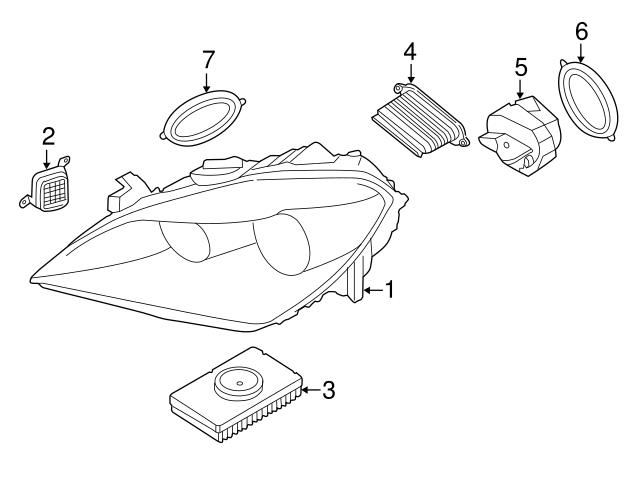 7
4
5
6
2
1
3