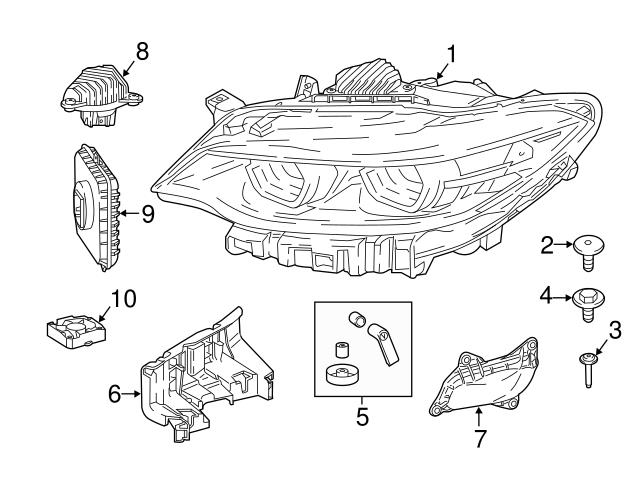 8
1
9
2
4
3
10
6
5
7