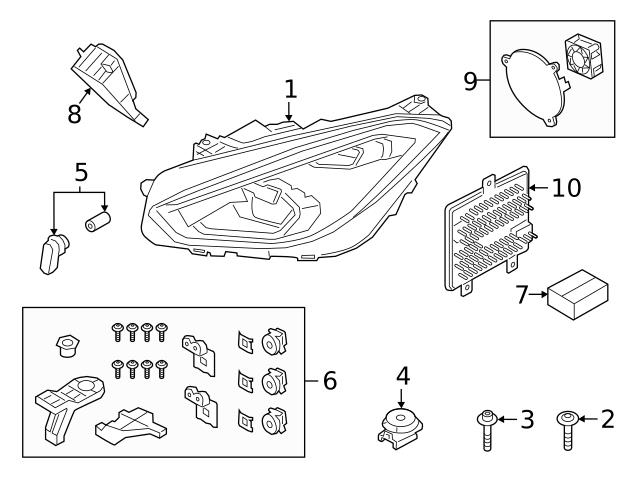 8
1
9
5
10
7
6
4
3
2