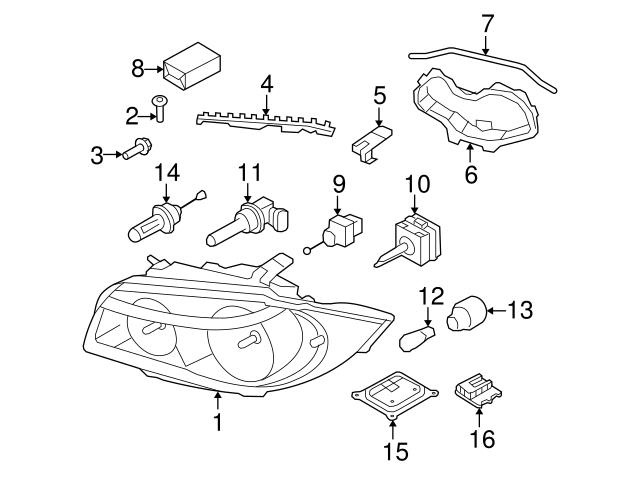 7
8
4
5
2
3
6
14
11
9
10
12
13
1
15
16