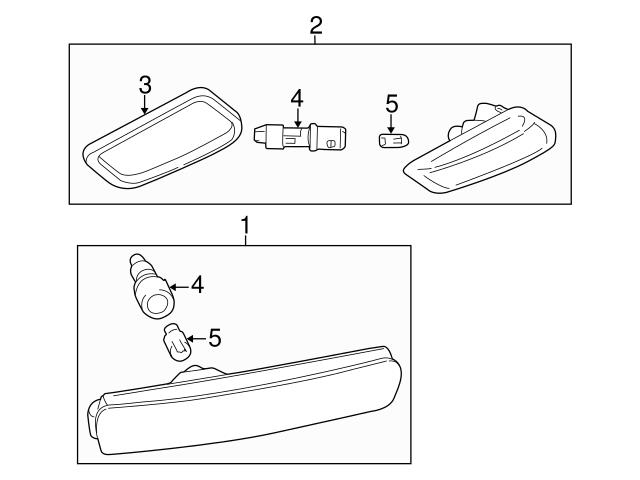 2
3
4
5
1
4
5