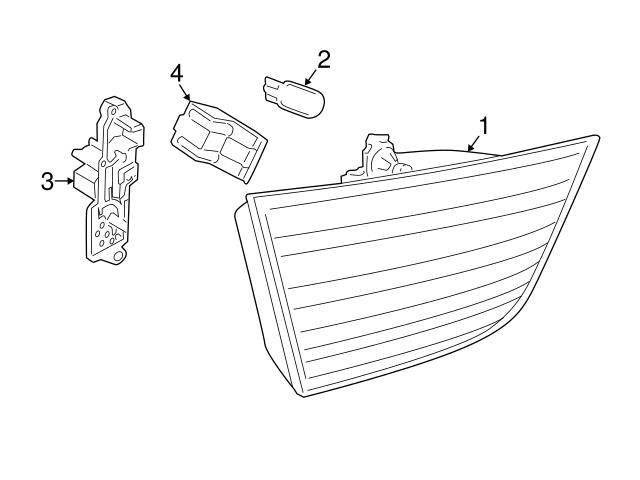 4
2
1
3