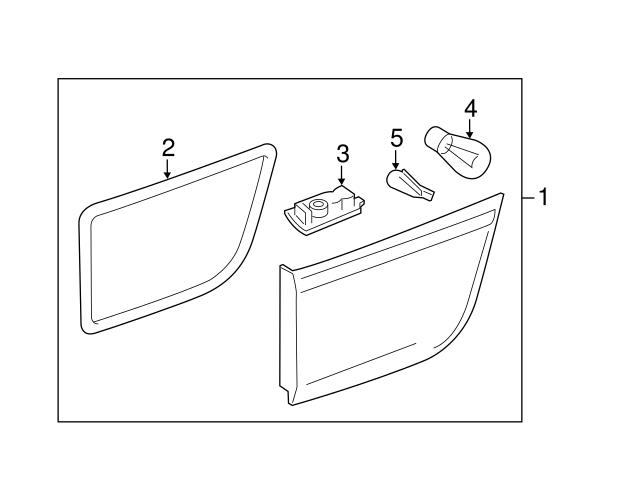 2
3
5
4
1