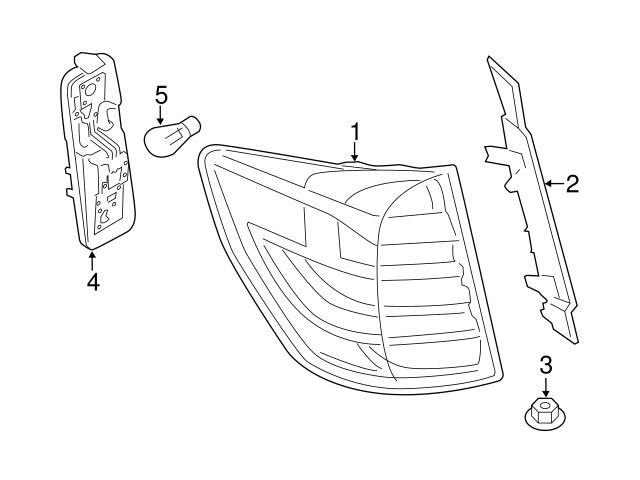 5
1
2
4
3