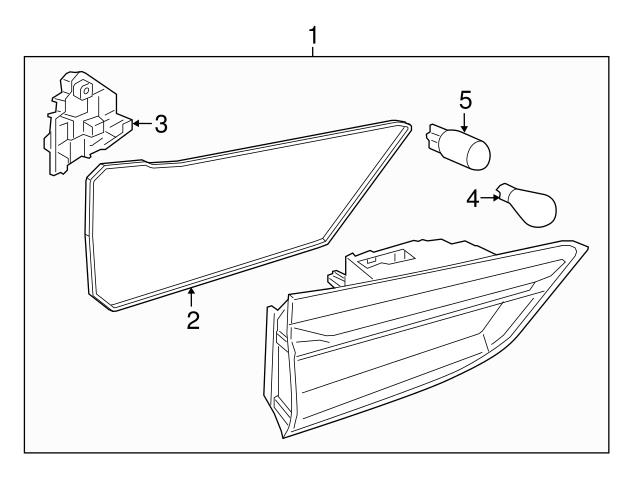 1
3
5
4
2