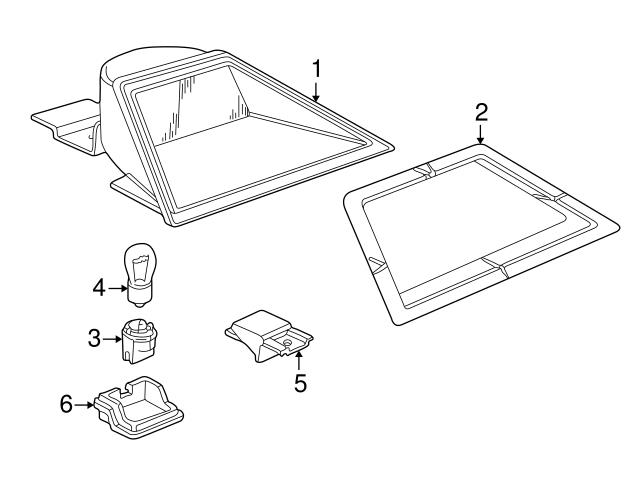 1
2
4
3
5
6