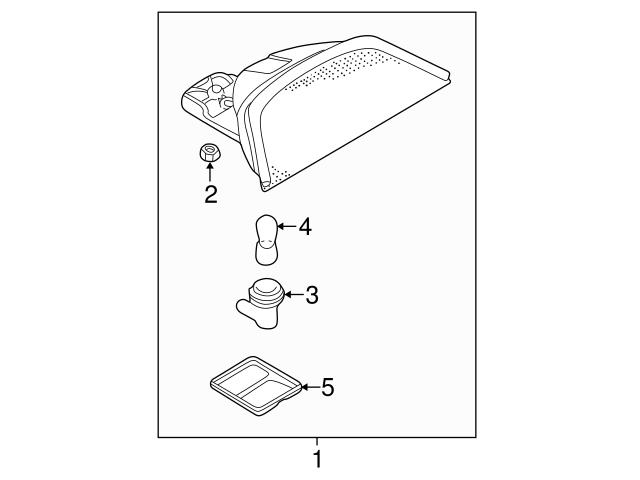 2
4
3
5
1