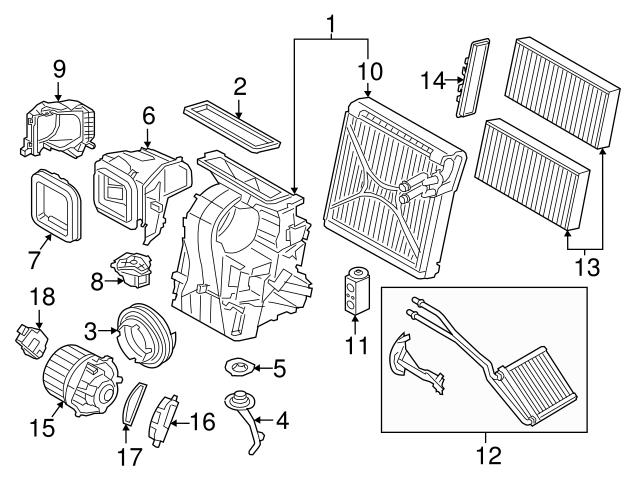 1
9
2
10
14
6
7
8
13
18
3
11
5
15
16
4
17
12