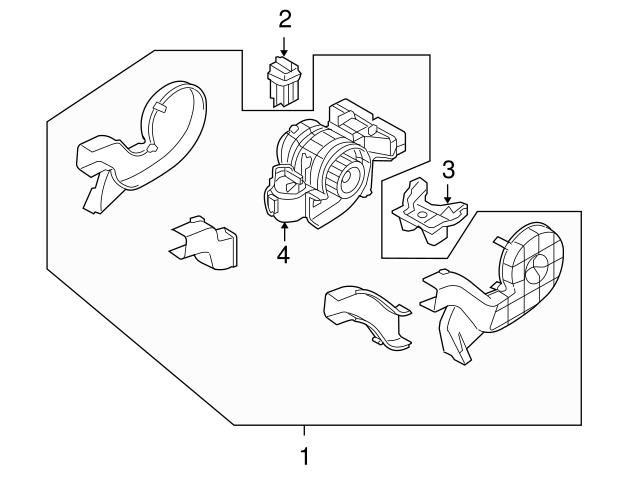 2
3
4
1