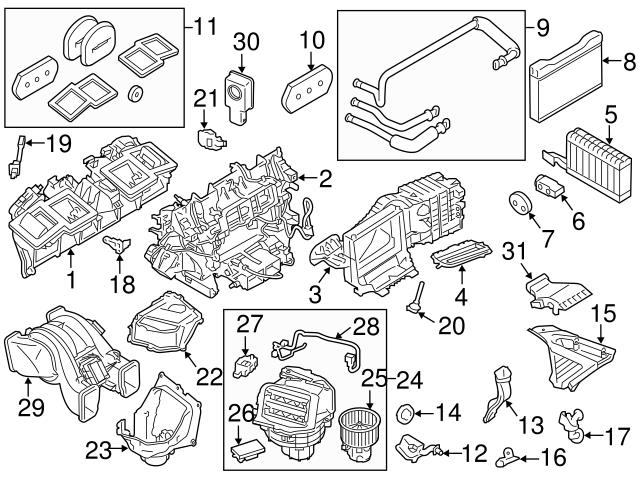 11
30
10
9
8
21
5
19
2
6
7
1
18
3
4
31
20
15
27
28
22
25
24
29
26
14
13
17
23
12
16