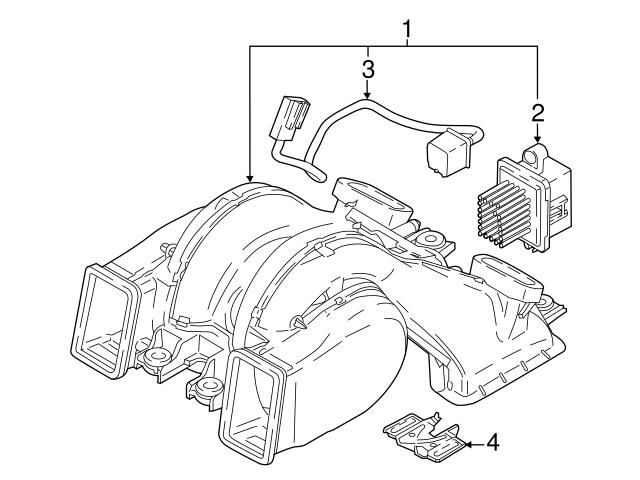 1
3
2
4