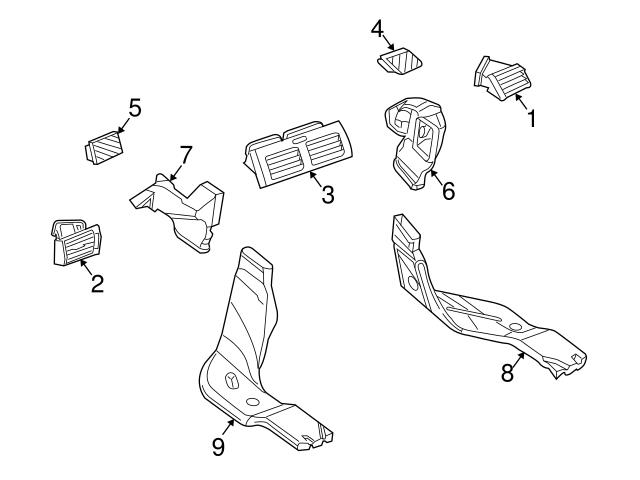 4
1
5
7
3
6
2
8
9