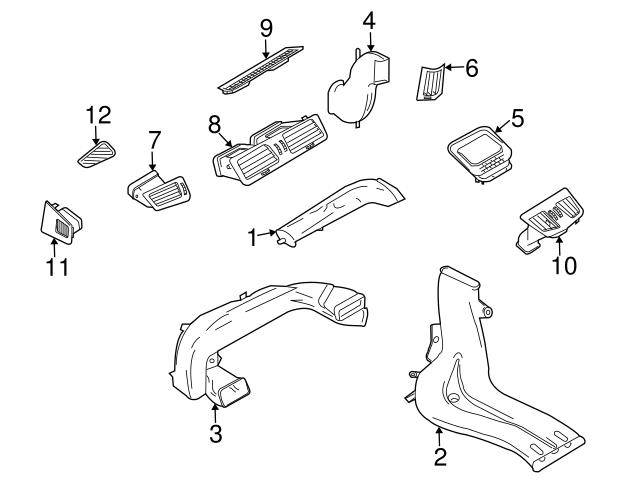 9
4
6
12
7
8
5
1
11
10
3
2