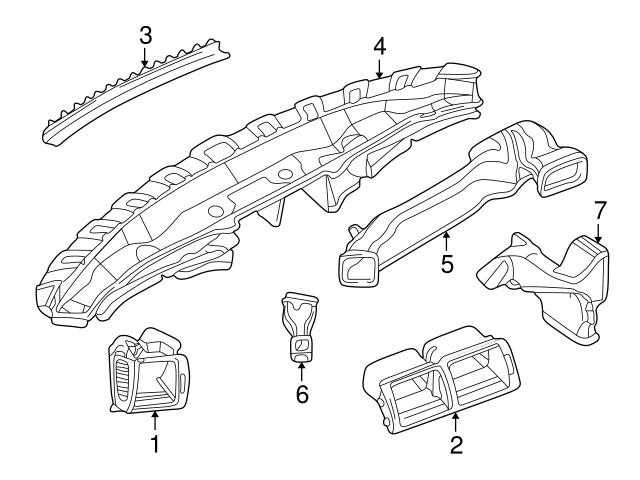 3
4
7
5
6
1
2