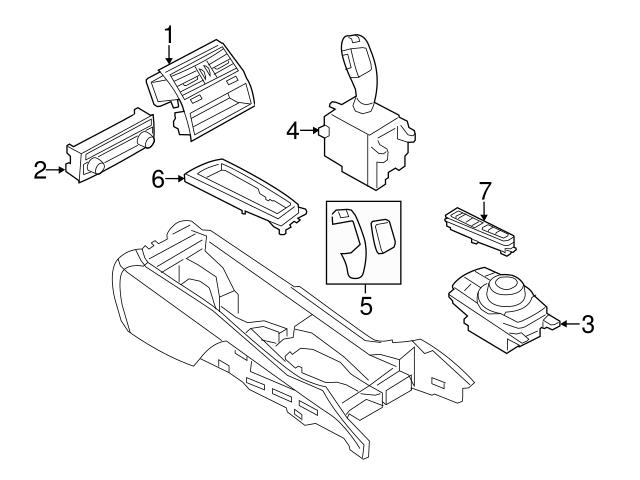 1
4
2
6
7
5
3