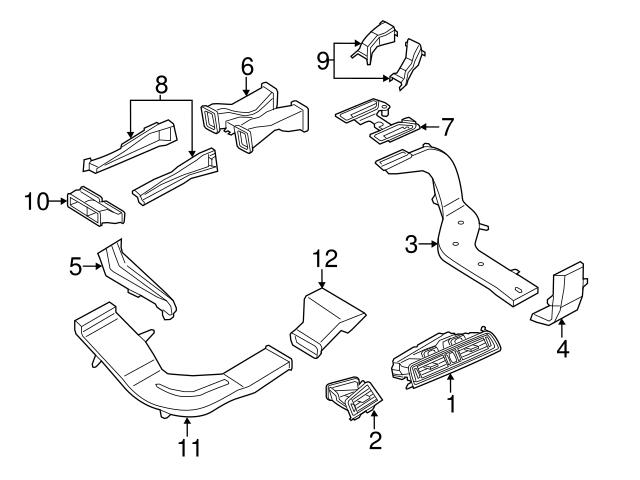 9
6
8
7
10
3
5
12
4
1
2
11