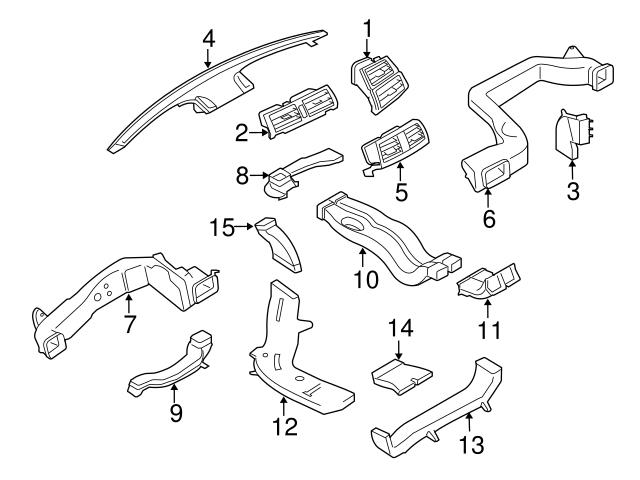 4
1
2
8
5
6
3
15
10
7
11
14
9
12
13