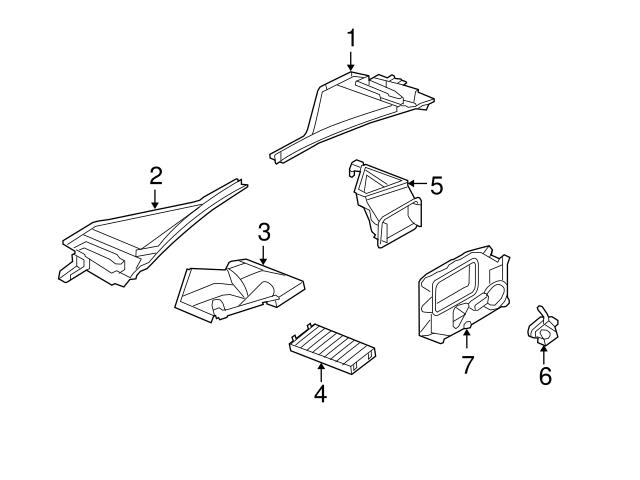 1
2
5
3
7
6
4