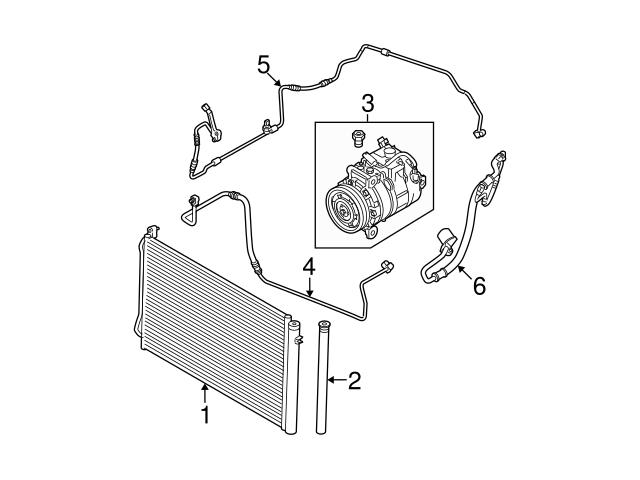 5
3
4
6
2
1