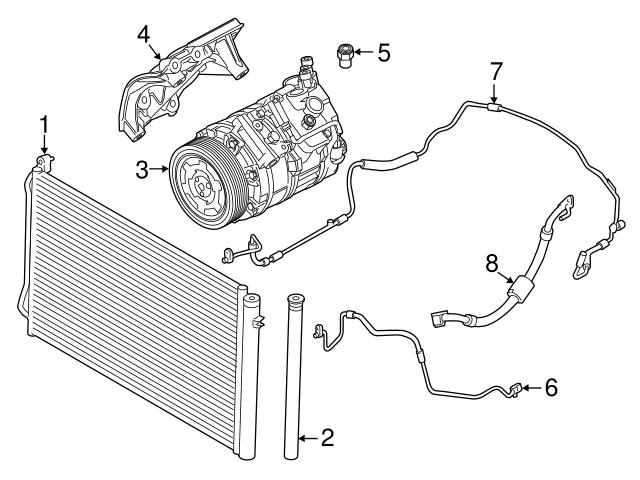 4
5
7
1
3
8
6
2