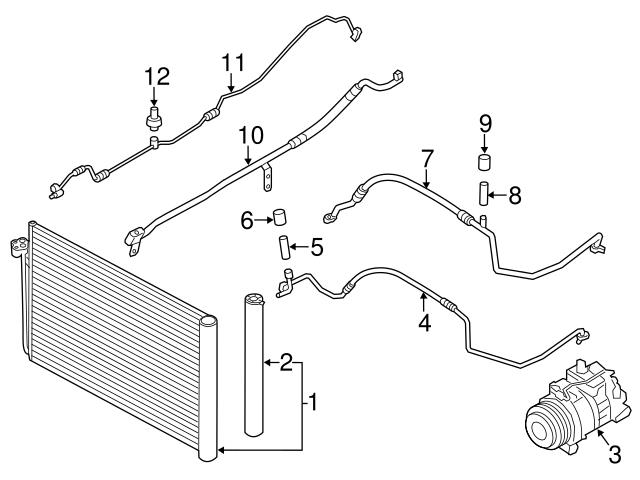 12
11
10
9
7
8
6
5
4
2
1
3