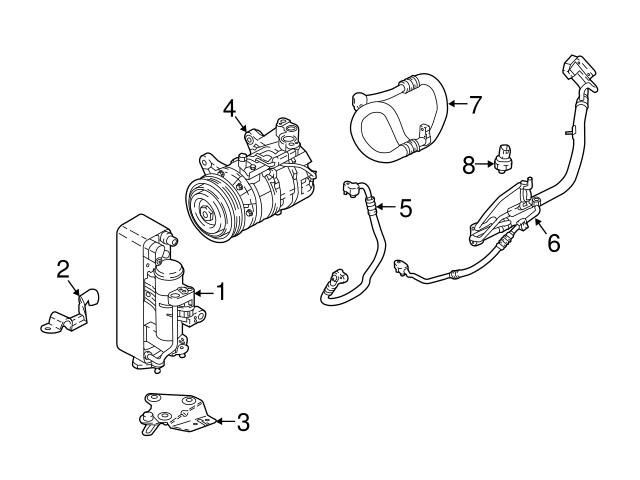 4
7
8
5
6
2
1
3