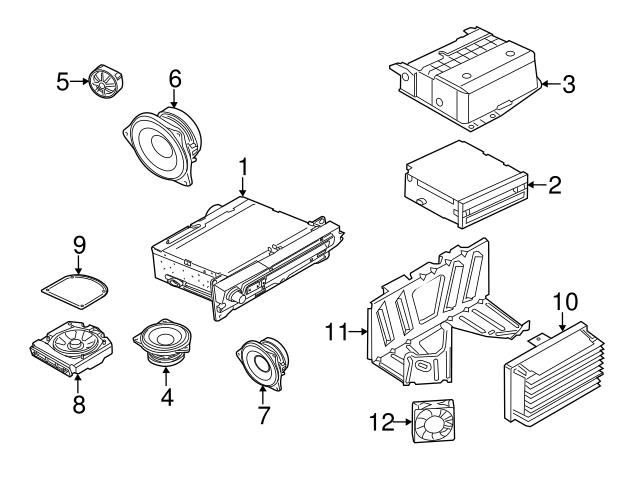 5
6
3
1
2
9
10
11
8
4
7
12